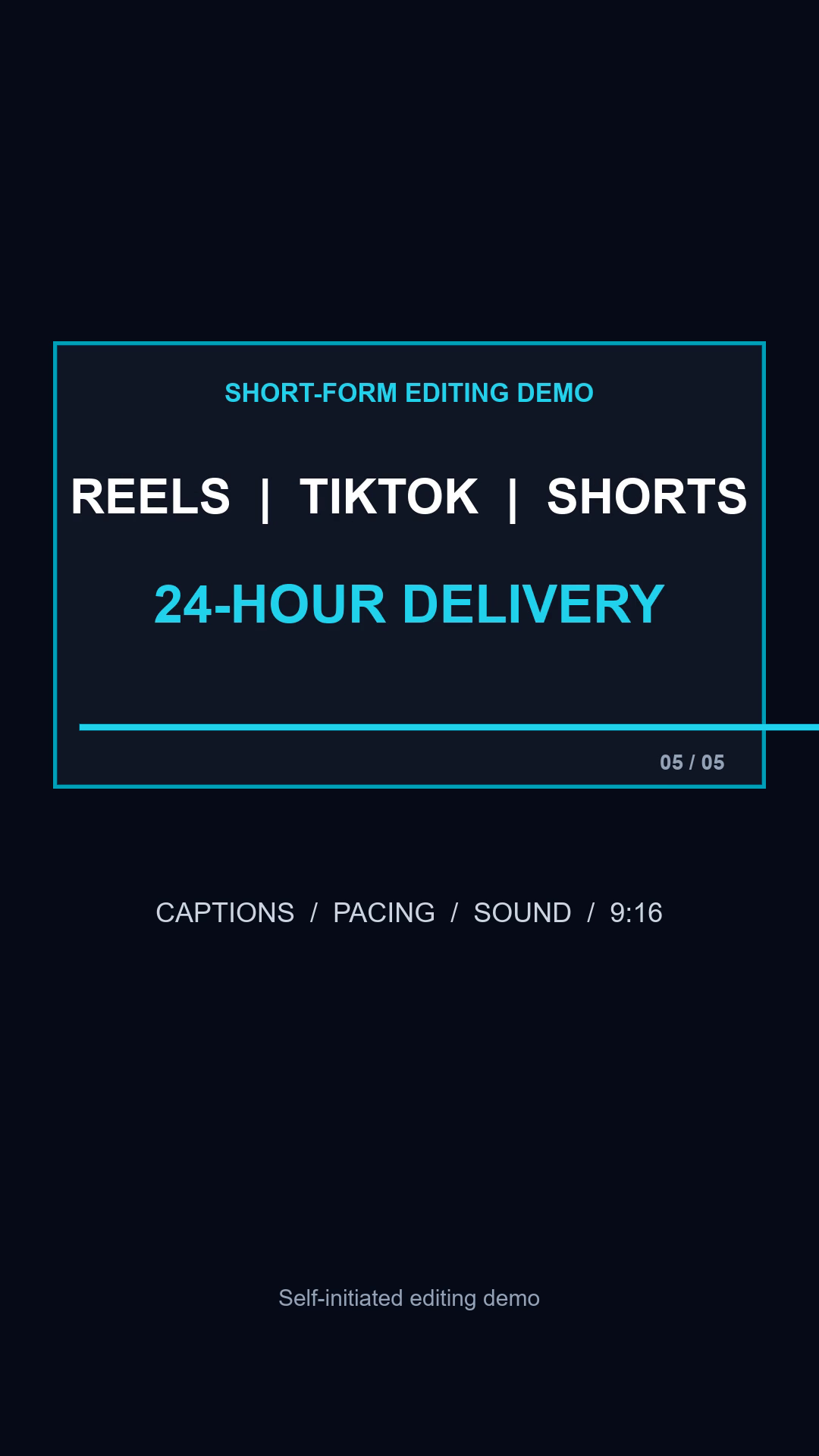 SHORT-FORM EDITING DEMO

REELS | TIKTOK | SHORTS

24-HOUR DELIVERY

05 / 05

CAPTIONS / PACING / SOUND / 9:16

Self-initiated editing demo